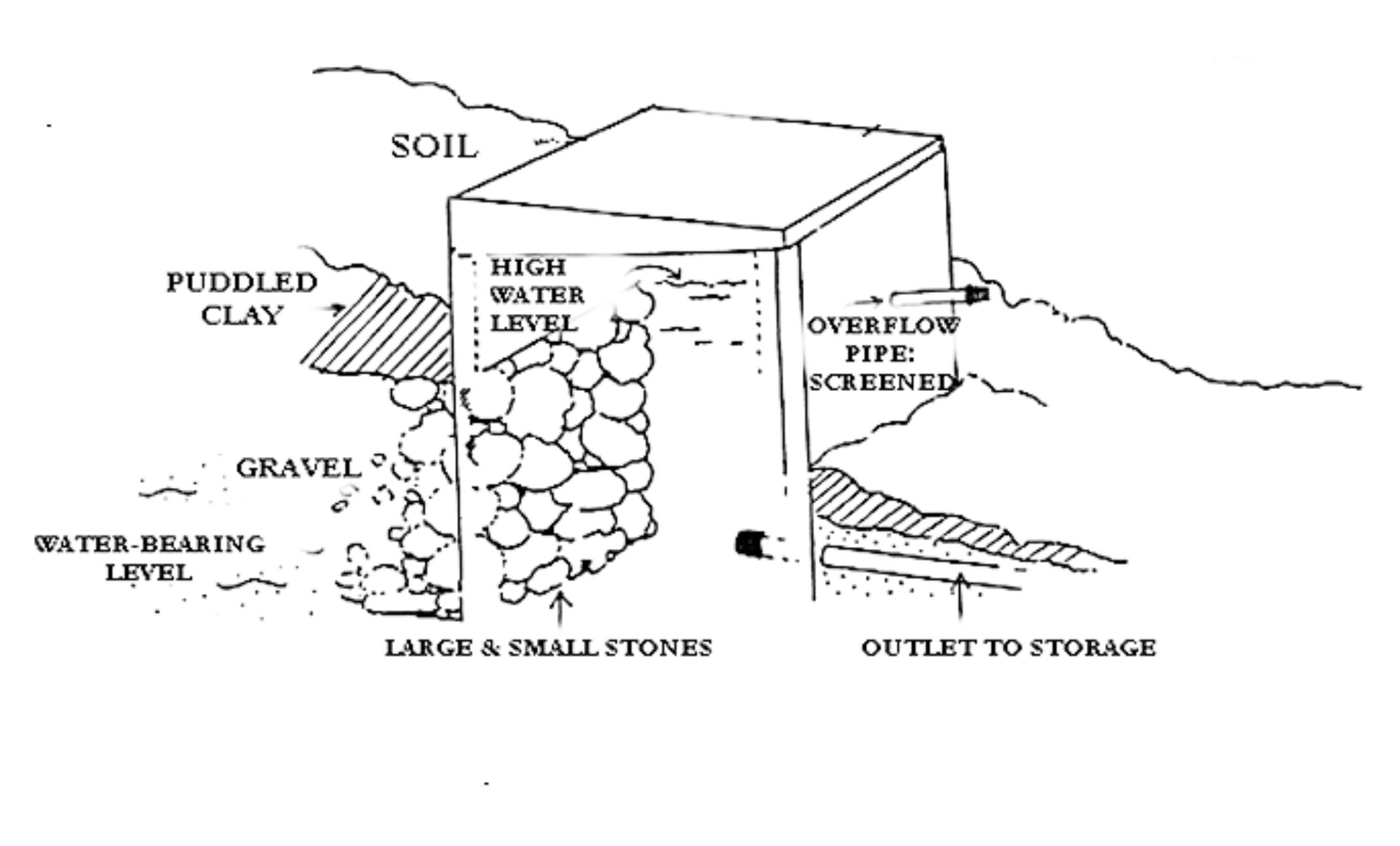 SOIL

PUDDLED CLAY

HIGH WATER LEVEL

OVERFLOW PIPE: SCREENED

GRAVEL

WATER-BEARING LEVEL

LARGE & SMALL STONES

OUTLET TO STORAGE